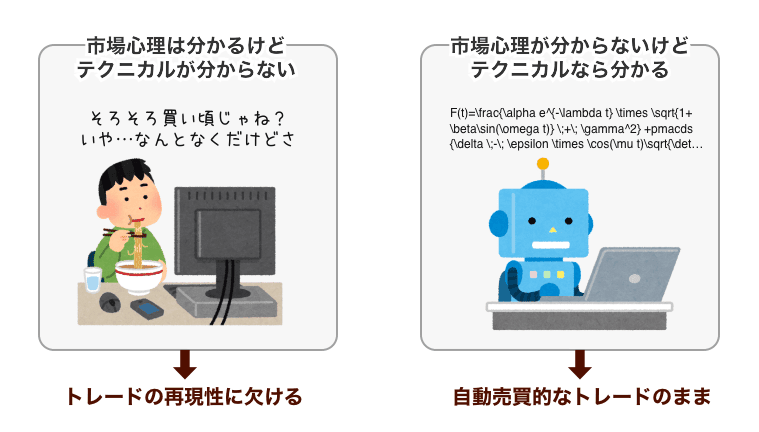 市場心理は分かるけど
テクニカルが分からない

そろそろ買い頃じゃね？
いや…なんとなくだけどさ

トレードの再現性に欠ける

市場心理が分からないけど
テクニカルなら分かる

F(t)=\frac{\alpha e^{-\lambda t} \times \sqrt{1+ \beta\sin(\omega t)} \;+\; \gamma^2} +pmacds {\delta \;-\; \epsilon \times \cos(\mu t)\sqrt{\det...

自動売買的なトレードのまま